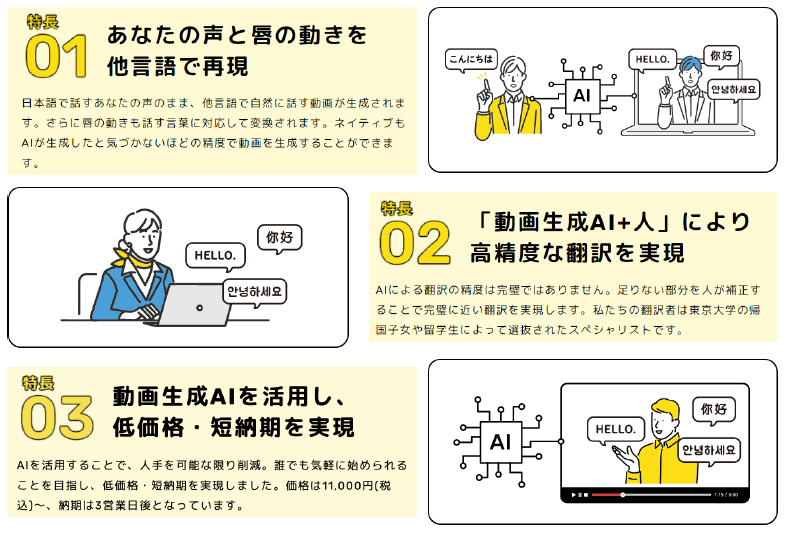 特長
01
あなたの声と唇の動きを他言語で再現

日本語で話すあなたの声のまま、他言語で自然に話す動画が生成されます。さらに唇の動きも話す言葉に対応して変換されます。ネイティブもAIが生成したと気づかないほどの精度で動画を生成することができます。

こんにちは
AI
HELLO.
你好
안녕하세요

HELLO.
你好
안녕하세요

特長
02
「動画生成AI+人」により高精度な翻訳を実現

AIによる翻訳の精度は完璧ではありません。足りない部分を人が補正することで完璧に近い翻訳を実現します。私たちの翻訳者は東京大学の帰国子女や留学生によって選抜されたスペシャリストです。

特長
03
動画生成AIを活用し、低価格・短納期を実現

AIを活用することで、人手を可能な限り削減。誰でも気軽に始められることを目指し、低価格・短納期を実現しました。価格は11,000円(税込)〜、納期は3営業日後となっています。

AI
HELLO.
你好
안녕하세요
1:15 / 5:00